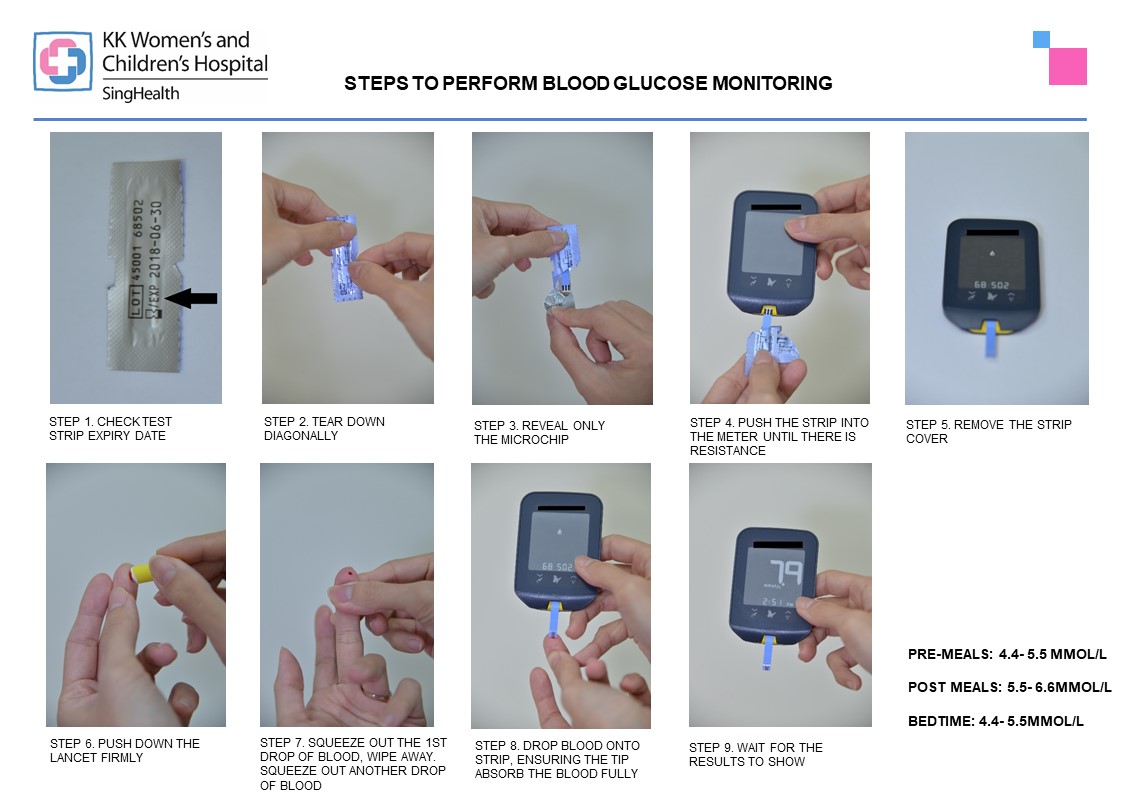 KK Women's and Children's Hospital
SingHealth

STEPS TO PERFORM BLOOD GLUCOSE MONITORING

LOT 45001 68502
EXP 2018-06-30

STEP 1. CHECK TEST STRIP EXPIRY DATE

STEP 2. TEAR DOWN DIAGONALLY

STEP 3. REVEAL ONLY THE MICROCHIP

STEP 4. PUSH THE STRIP INTO THE METER UNTIL THERE IS RESISTANCE

68 502

STEP 5. REMOVE THE STRIP COVER

STEP 6. PUSH DOWN THE LANCET FIRMLY

STEP 7. SQUEEZE OUT THE 1ST DROP OF BLOOD, WIPE AWAY. SQUEEZE OUT ANOTHER DROP OF BLOOD

68 502

STEP 8. DROP BLOOD ONTO STRIP, ENSURING THE TIP ABSORB THE BLOOD FULLY

7.9
2:51

STEP 9. WAIT FOR THE RESULTS TO SHOW

PRE-MEALS: 4.4- 5.5 MMOL/L

POST MEALS: 5.5- 6.6MMOL/L

BEDTIME: 4.4- 5.5MMOL/L