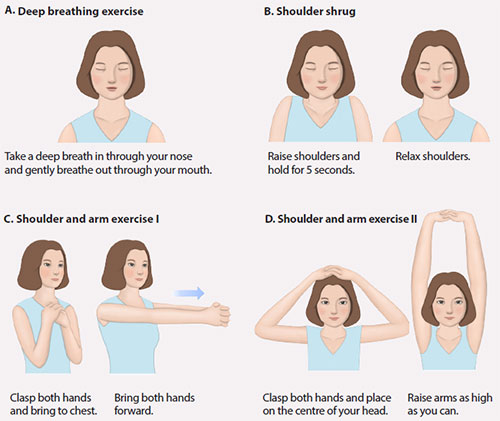 A. Deep breathing exercise

Take a deep breath in through your nose and gently breathe out through your mouth.

B. Shoulder shrug

Raise shoulders and hold for 5 seconds.

Relax shoulders.

C. Shoulder and arm exercise I

Clasp both hands and bring to chest.

Bring both hands forward.

D. Shoulder and arm exercise II

Clasp both hands and place on the centre of your head.

Raise arms as high as you can.